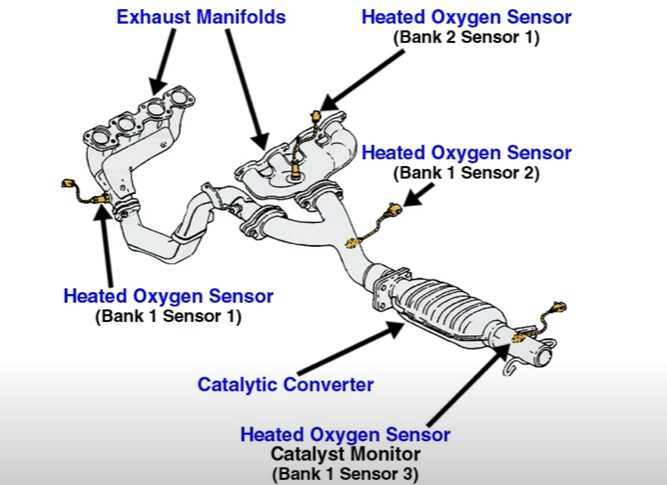 Exhaust Manifolds

Heated Oxygen Sensor
(Bank 2 Sensor 1)

Heated Oxygen Sensor
(Bank 1 Sensor 2)

Heated Oxygen Sensor
(Bank 1 Sensor 1)

Catalytic Converter

Heated Oxygen Sensor
Catalyst Monitor
(Bank 1 Sensor 3)